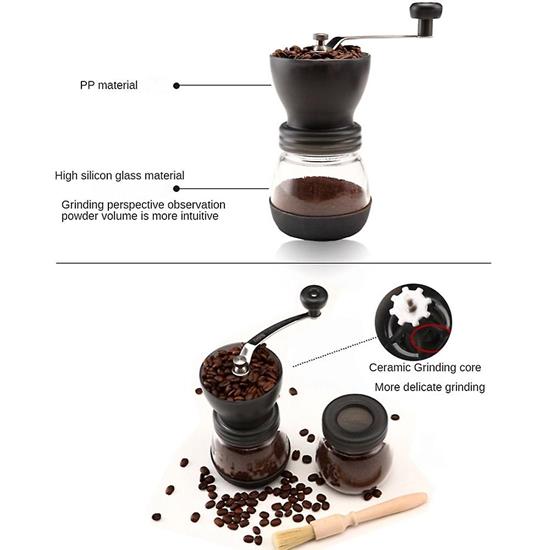 PP material

High silicon glass material

Grinding perspective observation powder volume is more intuitive

Ceramic Grinding core

More delicate grinding