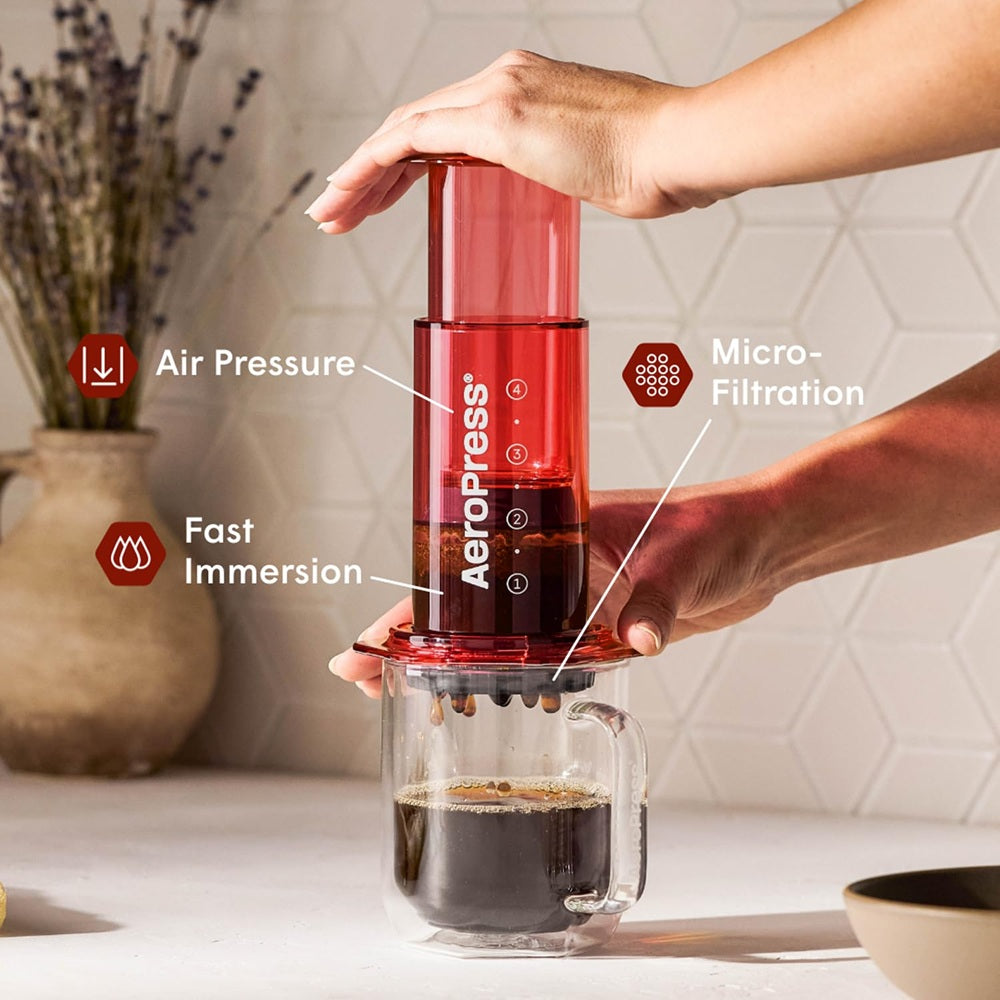 Air Pressure

Micro-Filtration

Fast Immersion

AeroPress®

4
3
2
1